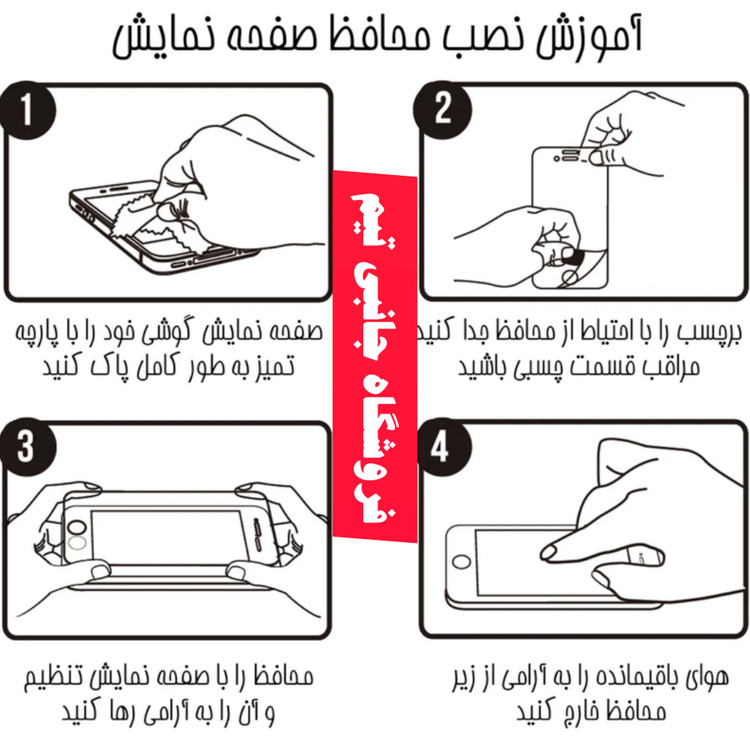 آموزش نصب محافظ صفحه نمایش

1

صفحه نمایش گوشی خود را با پارچه تمیز به طور کامل پاک کنید

2

برچسب را با احتیاط از محافظ جدا کنید مراقب قسمت چسبی باشید

فروشگاه جانبی تیم

3

محافظ را با صفحه نمایش تنظیم و آن را به آرامی رها کنید

4

هوای باقیمانده را به آرامی از زیر محافظ خارج کنید